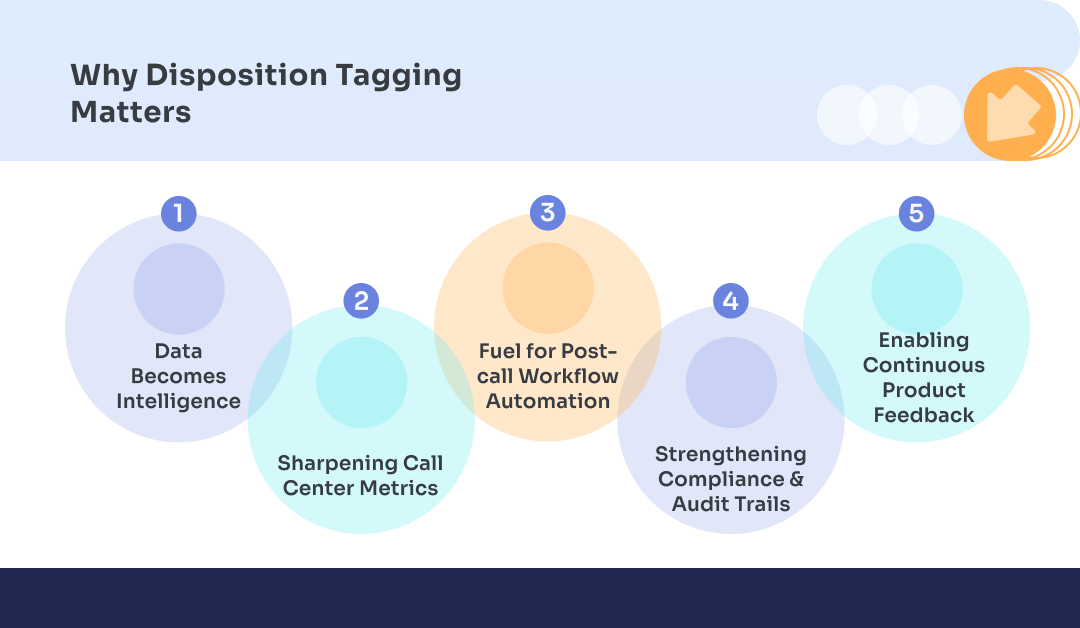 Why Disposition Tagging Matters

1

Data Becomes Intelligence

2

Sharpening Call Center Metrics

3

Fuel for Post-call Workflow Automation

4

Strengthening Compliance & Audit Trails

5

Enabling Continuous Product Feedback